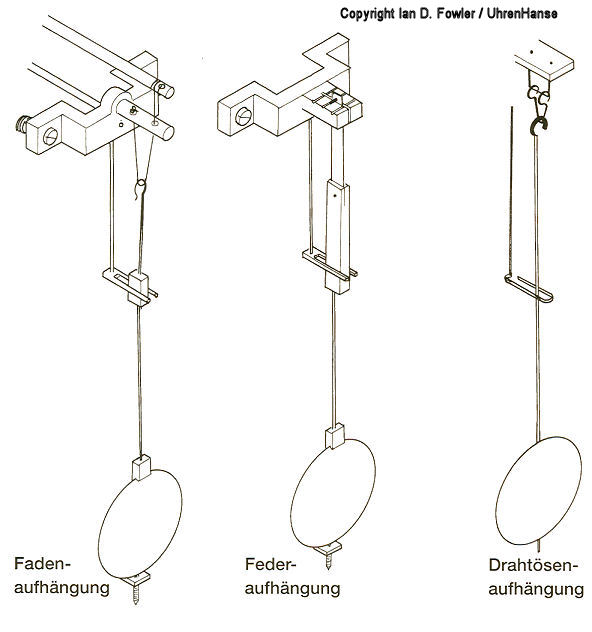 Copyright Ian D. Fowler / UhrenHanse

Fadenaufhängung

Federaufhängung

Drahtösenaufhängung